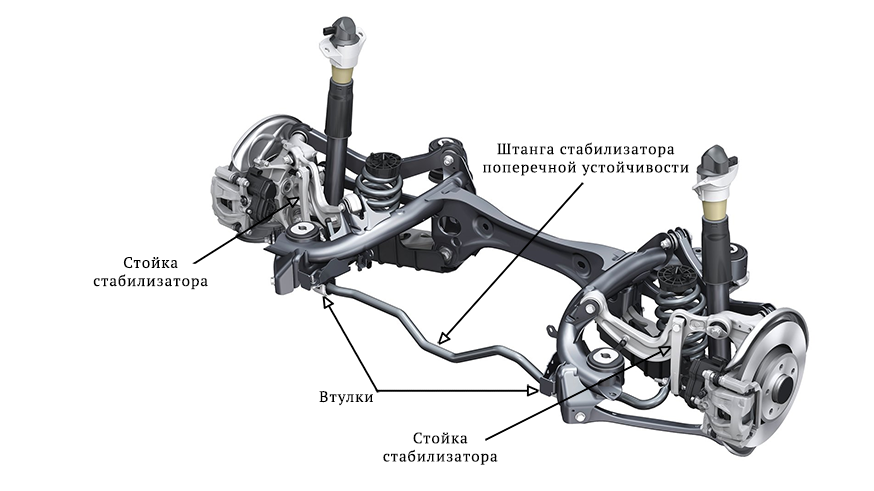 Штанга стабилизатора поперечной устойчивости

Стойка стабилизатора

Втулки

Стойка стабилизатора